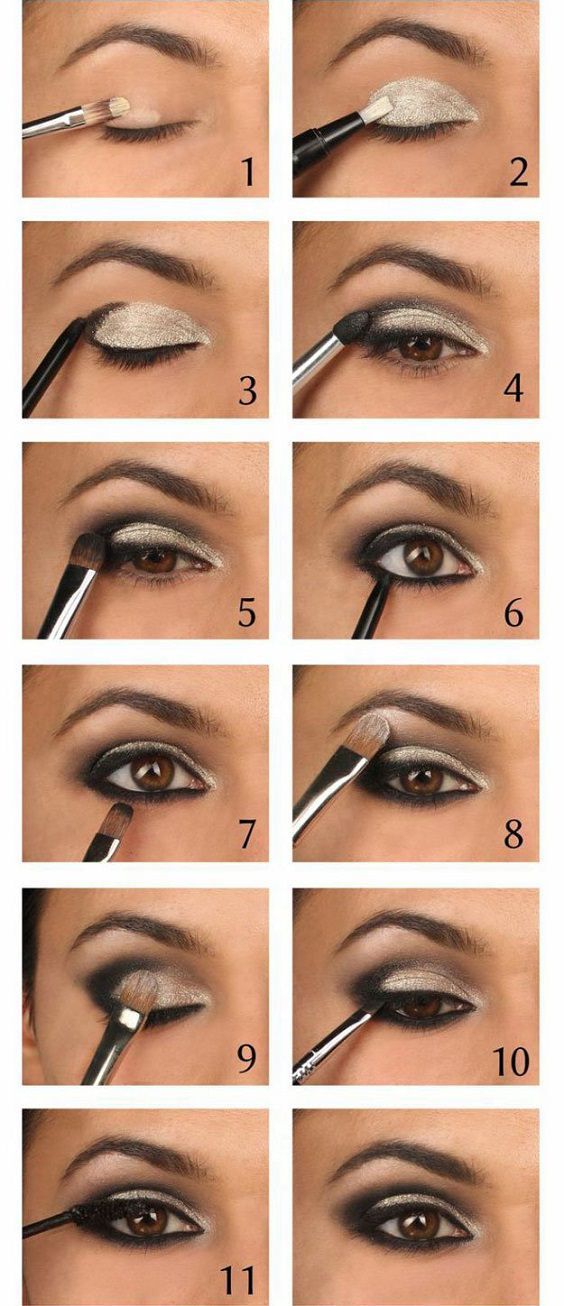 1
2
3
4
5
6
7
8
9
10
11